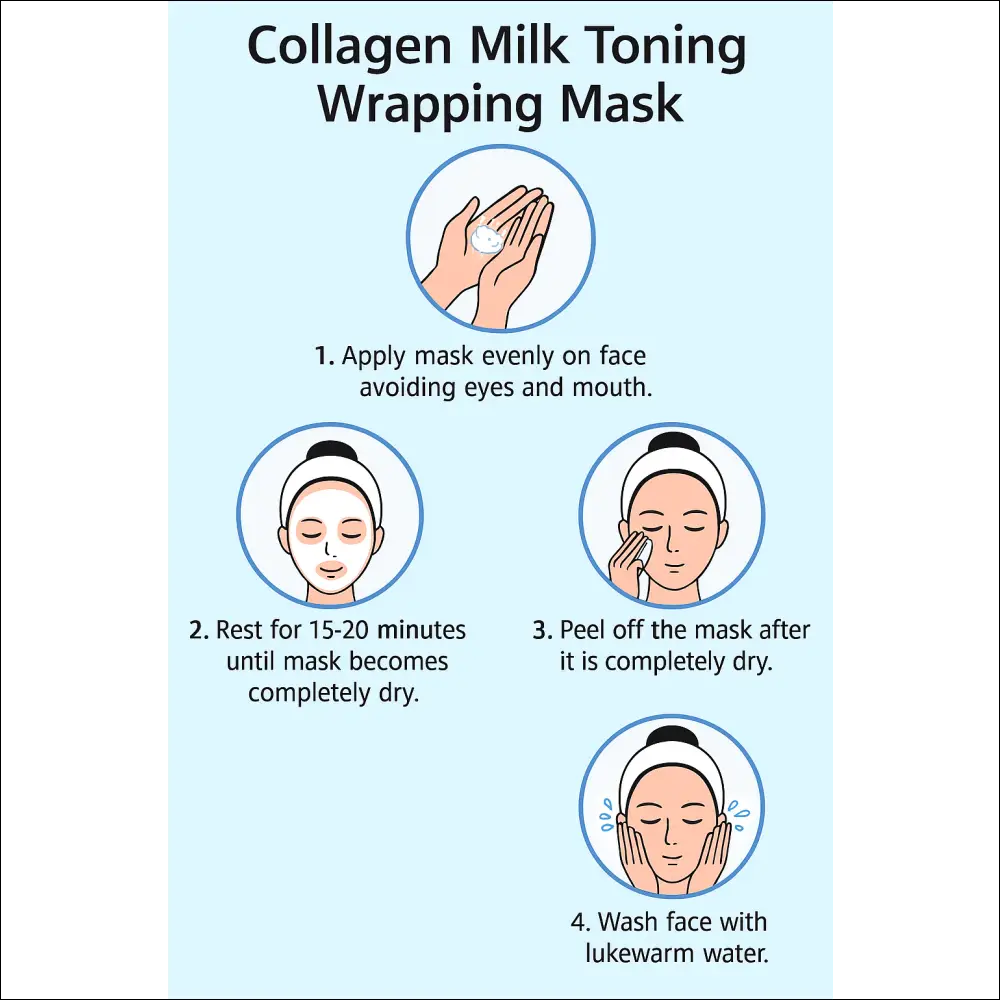 Collagen Milk Toning Wrapping Mask

1. Apply mask evenly on face avoiding eyes and mouth.

2. Rest for 15-20 minutes until mask becomes completely dry.

3. Peel off the mask after it is completely dry.

4. Wash face with lukewarm water.