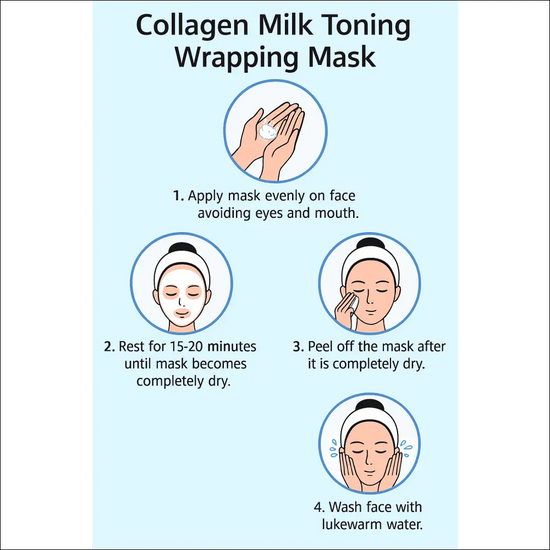 Collagen Milk Toning Wrapping Mask

1. Apply mask evenly on face avoiding eyes and mouth.

2. Rest for 15-20 minutes until mask becomes completely dry.

3. Peel off the mask after it is completely dry.

4. Wash face with lukewarm water.